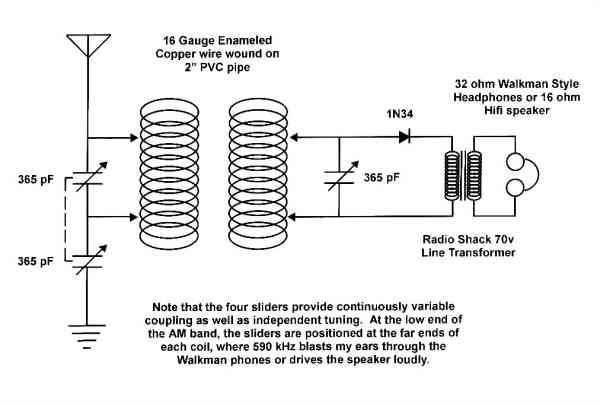 16 Gauge Enameled Copper wire wound on 2" PVC pipe

32 ohm Walkman Style Headphones or 16 ohm Hifi speaker

1N34

365 pF

365 pF

365 pF

Radio Shack 70v Line Transformer

Note that the four sliders provide continuously variable coupling as well as independent tuning. At the low end of the AM band, the sliders are positioned at the far ends of each coil, where 590 kHz blasts my ears through the Walkman phones or drives the speaker loudly.